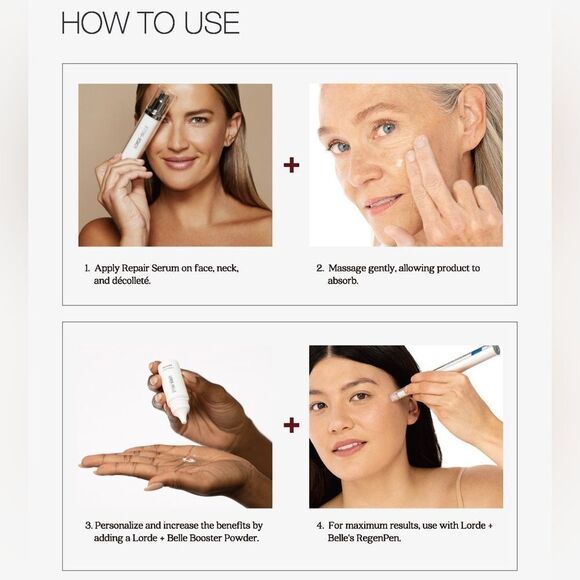 HOW TO USE

+

1. Apply Repair Serum on face, neck, and décolleté.

2. Massage gently, allowing product to absorb.

+

3. Personalize and increase the benefits by adding a Lorde + Belle Booster Powder.

4. For maximum results, use with Lorde + Belle's RegenPen.